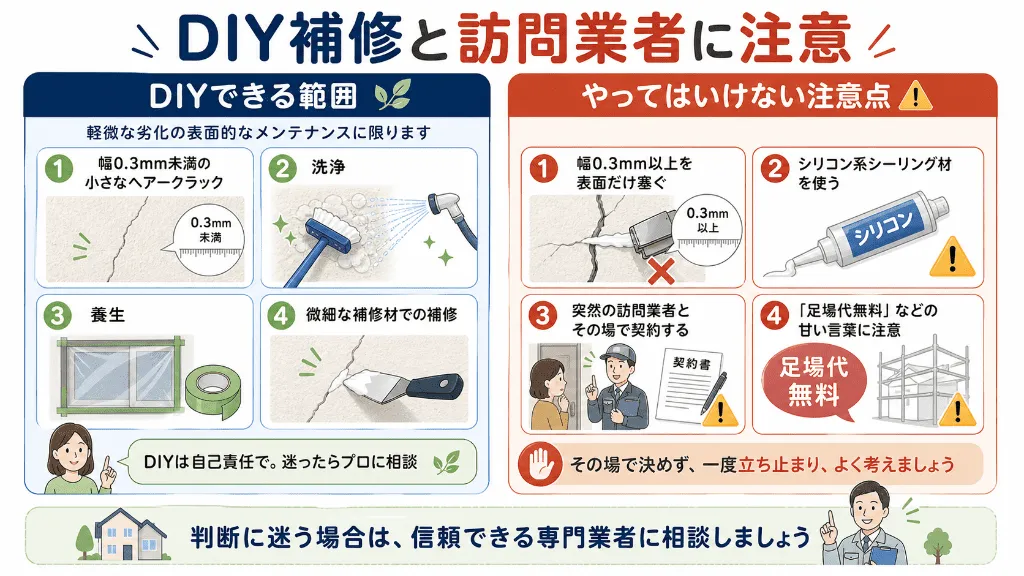 DIY補修と訪問業者に注意

DIYできる範囲

軽微な劣化の表面的なメンテナンスに限ります

1 幅0.3mm未満の小さなヘアークラック

0.3mm 未満

2 洗浄

3 養生

4 微細な補修材での補修

DIYは自己責任で。迷ったらプロに相談

やってはいけない注意点

1 幅0.3mm以上を表面だけ塞ぐ

0.3mm 以上

2 シリコン系シーリング材を使う

シリコン

3 突然の訪問業者とその場で契約する

契約書

4 「足場代無料」などの甘い言葉に注意

足場代無料

その場で決めず、一度立ち止まり、よく考えましょう

判断に迷う場合は、信頼できる専門業者に相談しましょう