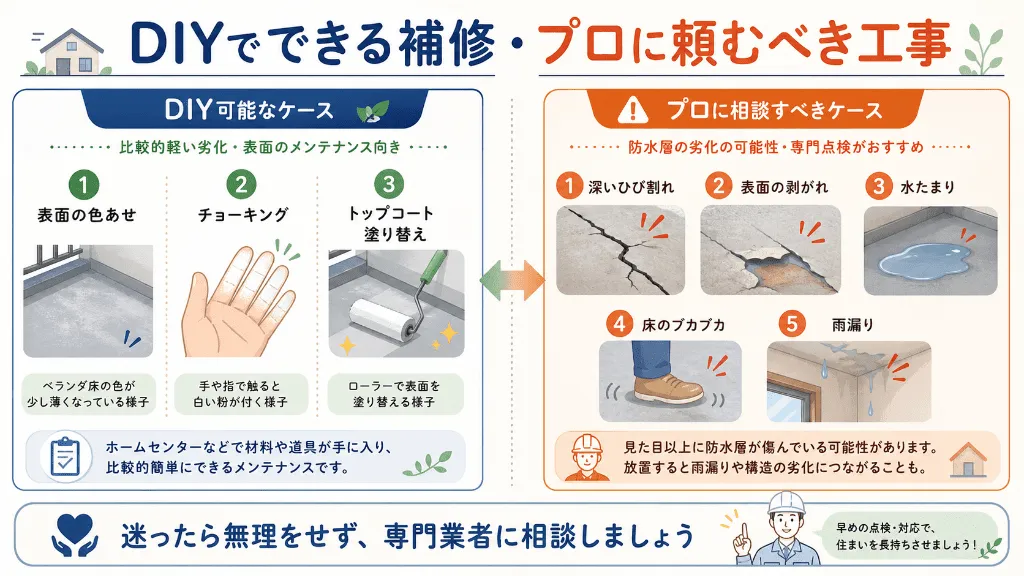 DIYでできる補修・プロに頼むべき工事

DIY可能なケース

比較的軽い劣化・表面のメンテナンス向き

1
表面の色あせ

ベランダ床の色が少し薄くなっている様子

2
チョーキング

手や指で触ると白い粉が付く様子

3
トップコート塗り替え

ローラーで表面を塗り替える様子

ホームセンターなどで材料や道具が手に入り、比較的簡単にできるメンテナンスです。

プロに相談すべきケース

防水層の劣化の可能性・専門点検がおすすめ

1 深いひび割れ

2 表面の剥がれ

3 水たまり

4 床のブカブカ

5 雨漏り

見た目以上に防水層が傷んでいる可能性があります。放置すると雨漏りや構造の劣化につながることも。

迷ったら無理をせず、専門業者に相談しましょう

早めの点検・対応で、住まいを長持ちさせましょう！