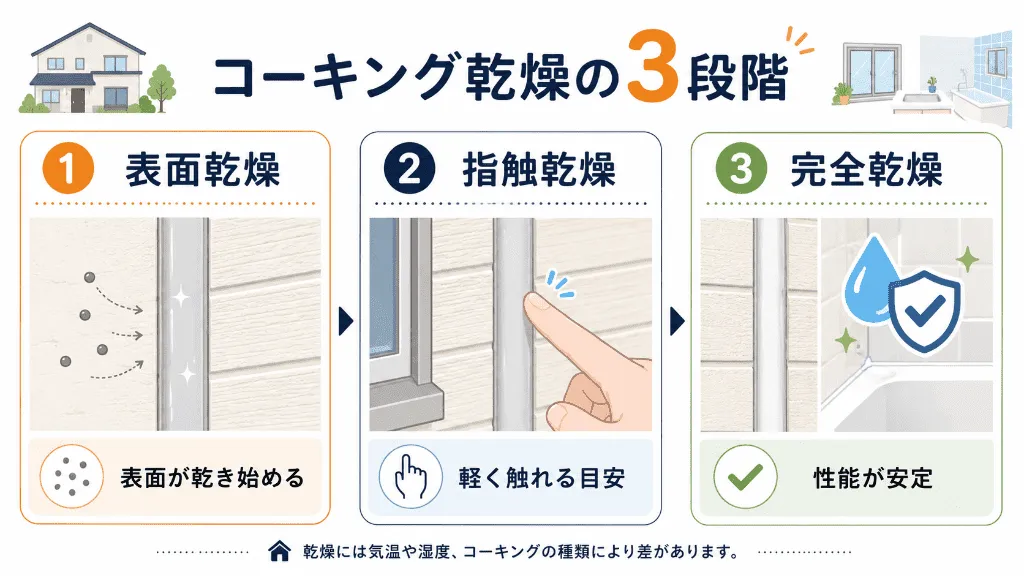 コーキング乾燥の3段階

1 表面乾燥

表面が乾き始める

2 指触乾燥

軽く触れる目安

3 完全乾燥

性能が安定

乾燥には気温や湿度、コーキングの種類により差があります。